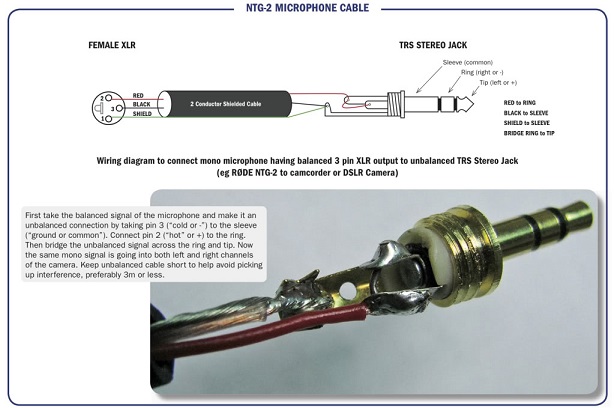 NTG-2 MICROPHONE CABLE

FEMALE XLR

TRS STEREO JACK

2
3
1

RED
BLACK
SHIELD

2 Conductor Shielded Cable

Sleeve (common)
Ring (right or -)
Tip (left or +)

RED to RING
BLACK to SLEEVE
SHIELD to SLEEVE
BRIDGE RING to TIP

Wiring diagram to connect mono microphone having balanced 3 pin XLR output to unbalanced TRS Stereo Jack
(eg RØDE NTG-2 to camcorder or DSLR Camera)

First take the balanced signal of the microphone and make it an unbalanced connection by taking pin 3 ("cold or -") to the sleeve ("ground or common"). Connect pin 2 ("hot" or +) to the ring. Then bridge the unbalanced signal across the ring and tip. Now the same mono signal is going into both left and right channels of the camera. Keep unbalanced cable short to help avoid picking up interference, preferably 3m or less.